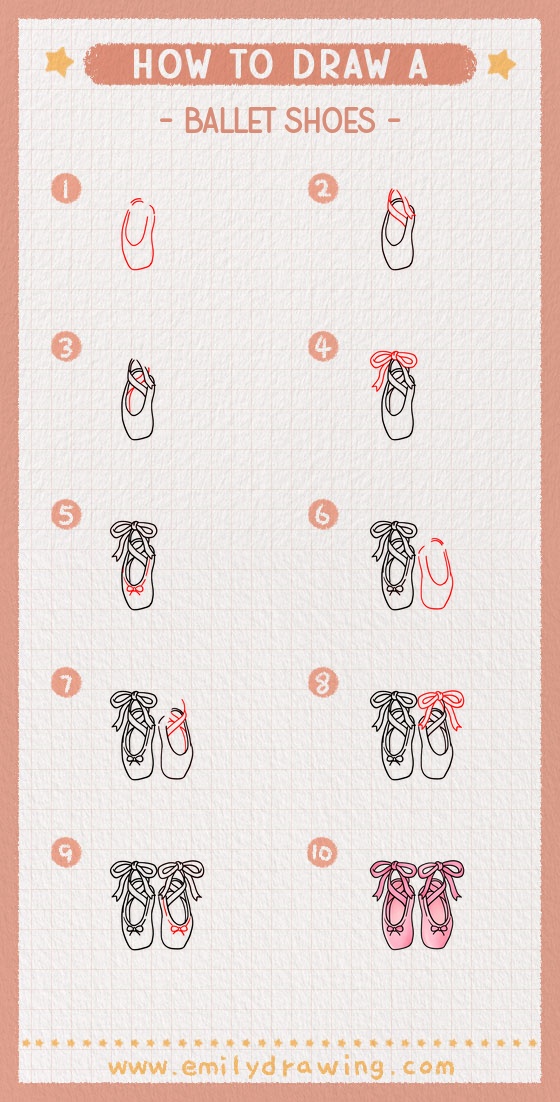 HOW TO DRAW A

- BALLET SHOES -

1

2

3

4

5

6

7

8

9

10

www.emilydrawing.com